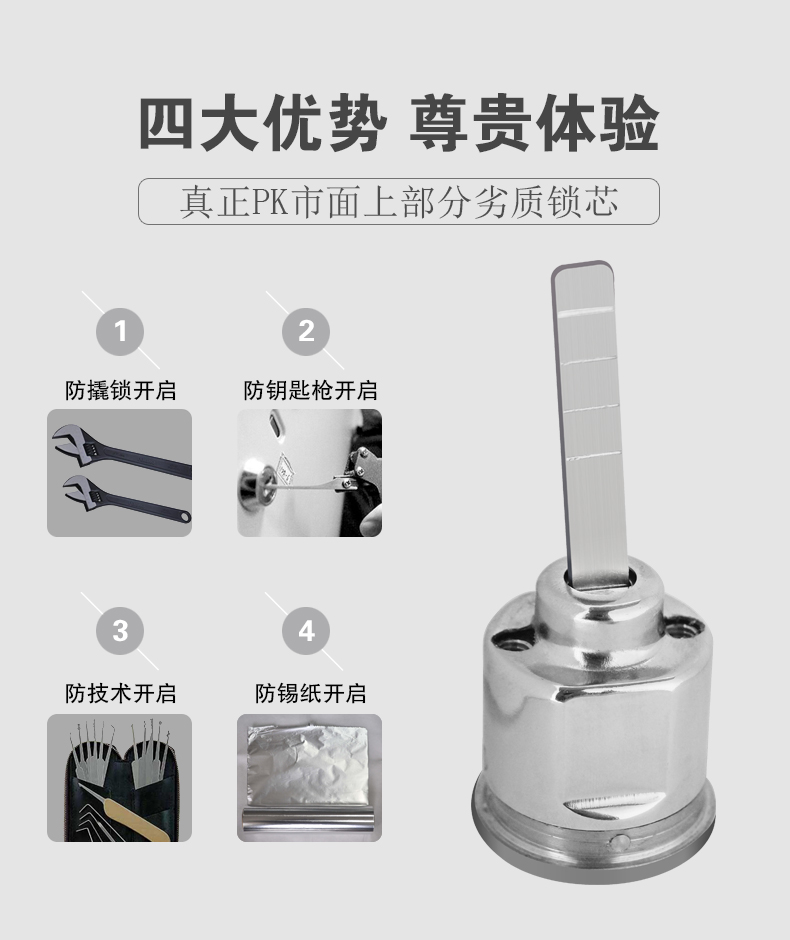 四大优势 尊贵体验

真正PK市面上部分劣质锁芯

1
防撬锁开启

2
防钥匙枪开启

3
防技术开启

4
防锡纸开启