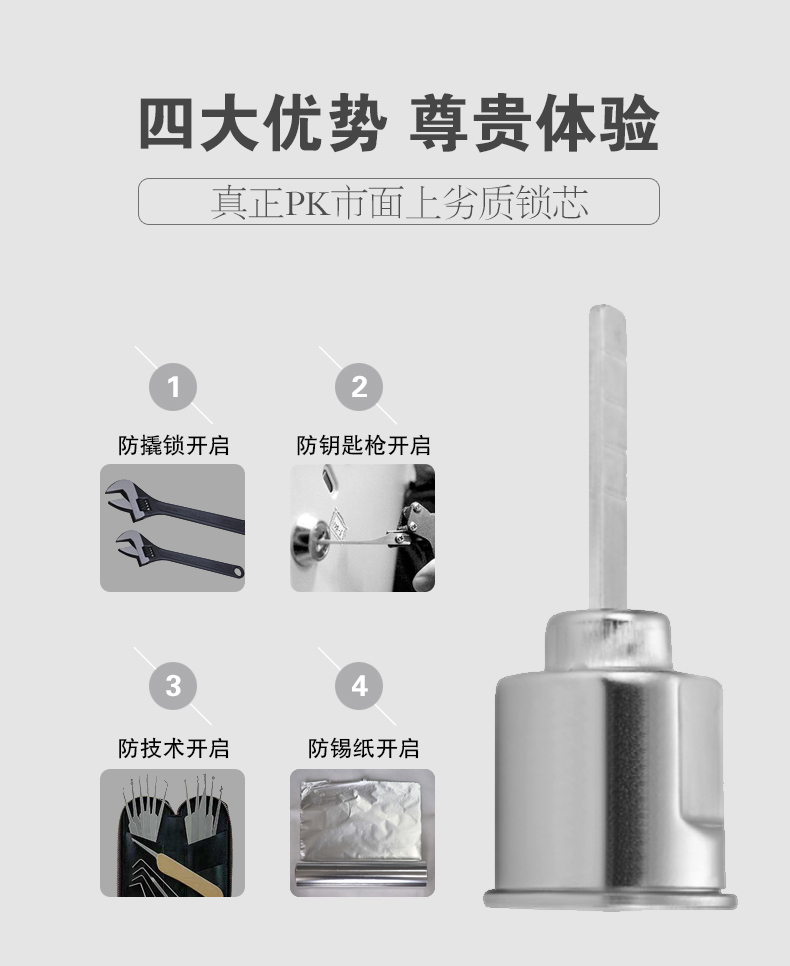 四大优势 尊贵体验

真正PK市面上劣质锁芯

1
防撬锁开启

2
防钥匙枪开启

3
防技术开启

4
防锡纸开启