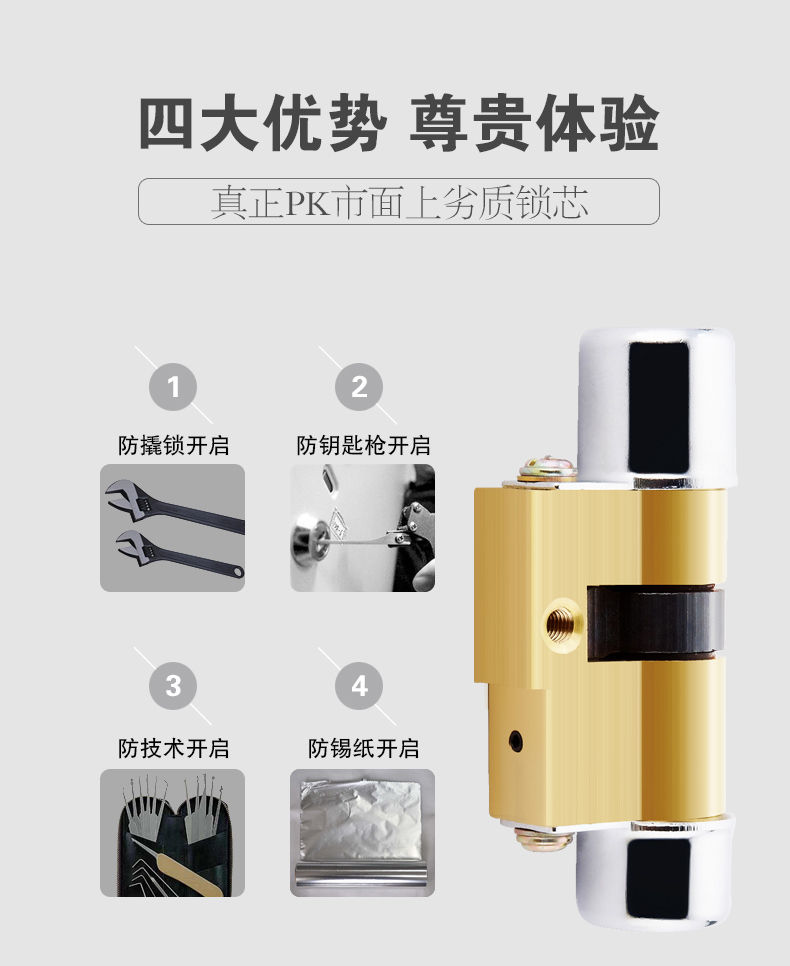 四大优势 尊贵体验

真正PK市面上劣质锁芯

1
防撬锁开启

2
防钥匙枪开启

3
防技术开启

4
防锡纸开启